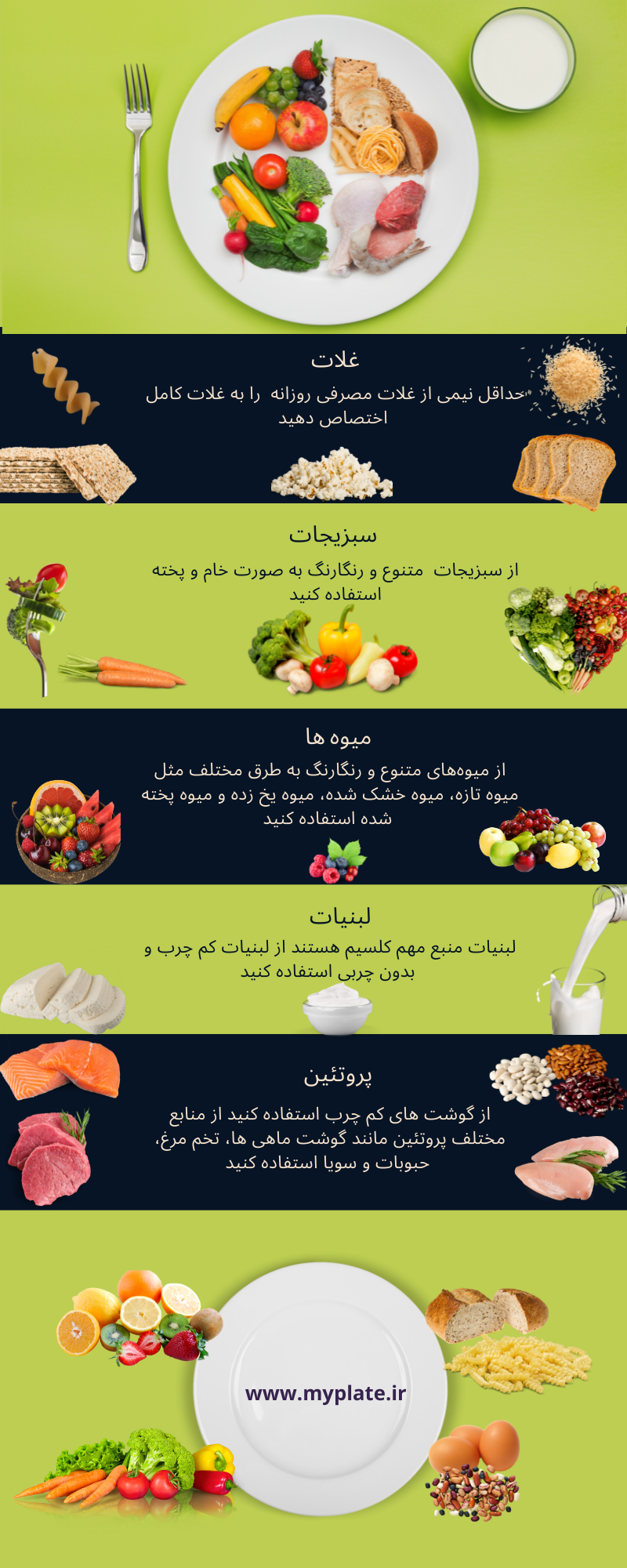 غلات

حداقل نیمی از غلات مصرفی روزانه را به غلات کامل اختصاص دهید

سبزیجات

از سبزیجات متنوع و رنگارنگ به صورت خام و پخته استفاده کنید

میوه ها

از میوه‌های متنوع و رنگارنگ به طرق مختلف مثل میوه تازه، میوه خشک شده، میوه یخ زده و میوه پخته شده استفاده کنید

لبنیات

لبنیات منبع مهم کلسیم هستند از لبنیات کم چرب و بدون چربی استفاده کنید

پروتئین

از گوشت های کم چرب استفاده کنید از منابع مختلف پروتئین مانند گوشت ماهی ها، تخم مرغ، حبوبات و سویا استفاده کنید

www.myplate.ir